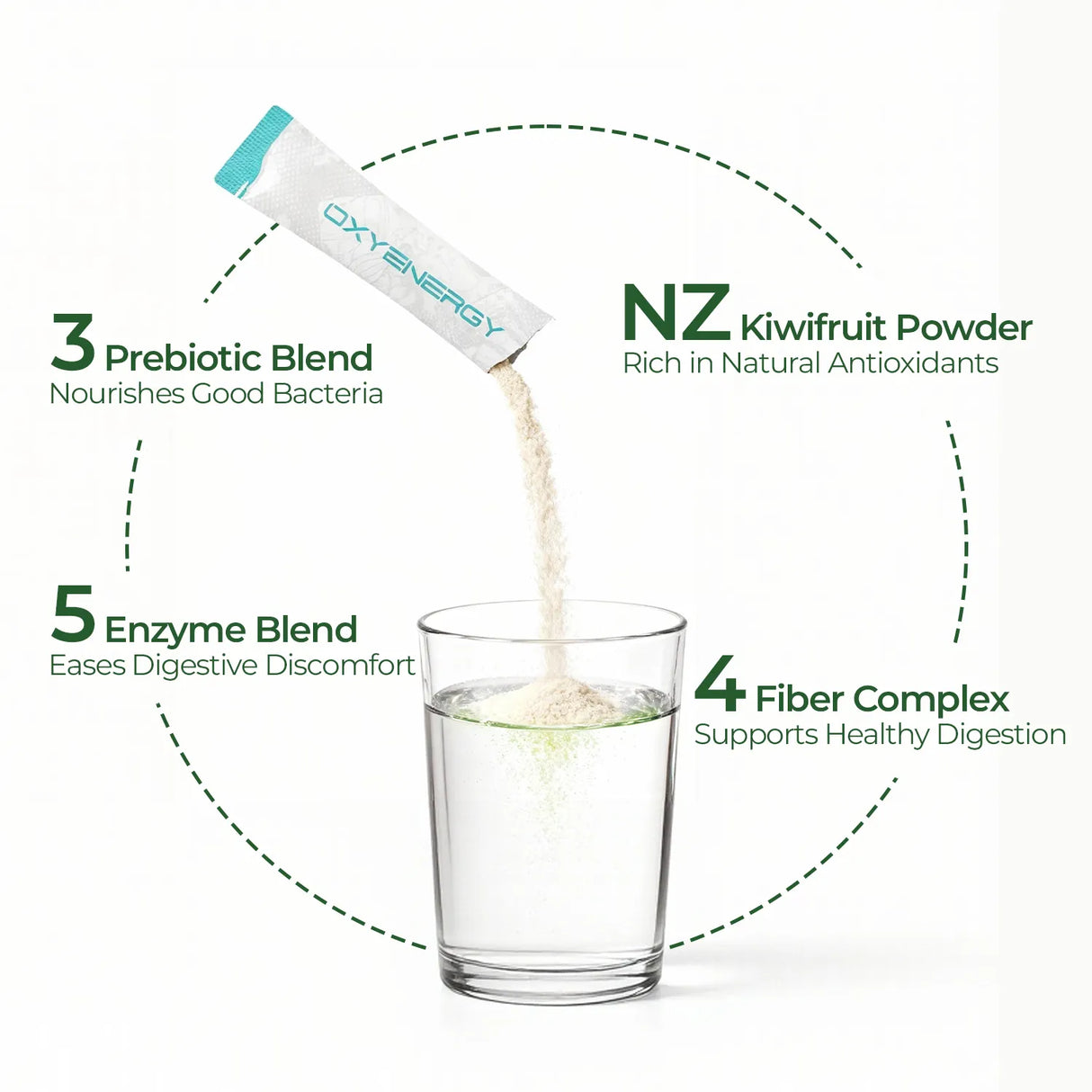 OXYENERGY

3 Prebiotic Blend
Nourishes Good Bacteria

NZ Kiwifruit Powder
Rich in Natural Antioxidants

5 Enzyme Blend
Eases Digestive Discomfort

4 Fiber Complex
Supports Healthy Digestion